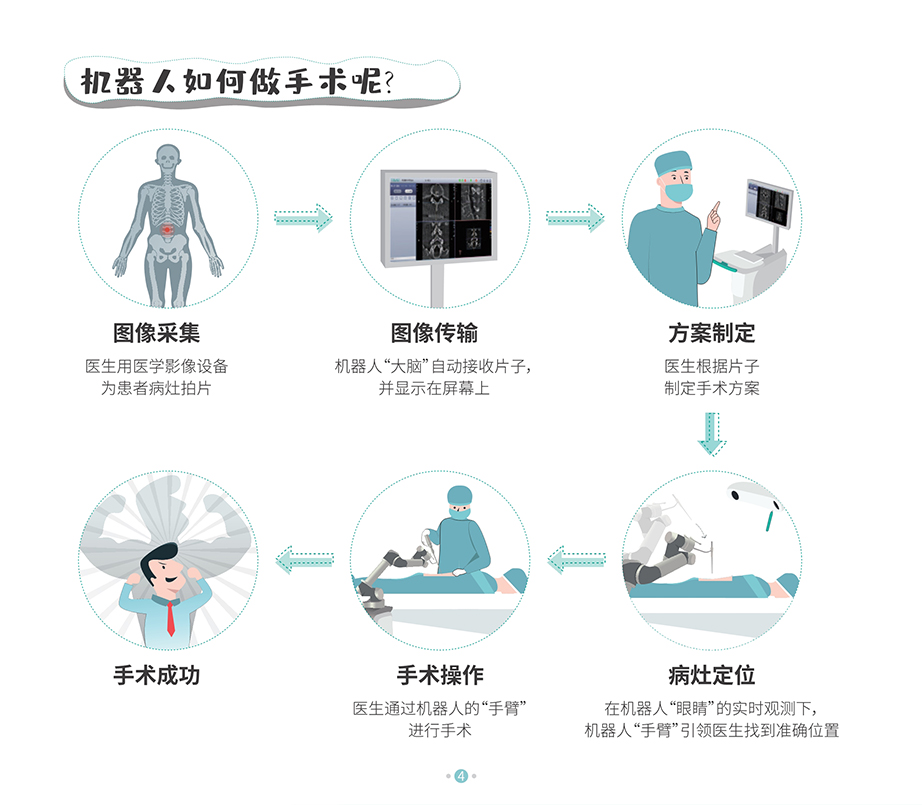 机器人如何做手术呢?

图像采集
医生用医学影像设备为患者病灶拍片

图像传输
机器人“大脑”自动接收片子,并显示在屏幕上

方案制定
医生根据片子制定手术方案

病灶定位
在机器人“眼睛”的实时观测下,机器人“手臂”引领医生找到准确位置

手术操作
医生通过机器人的“手臂”进行手术

手术成功

4